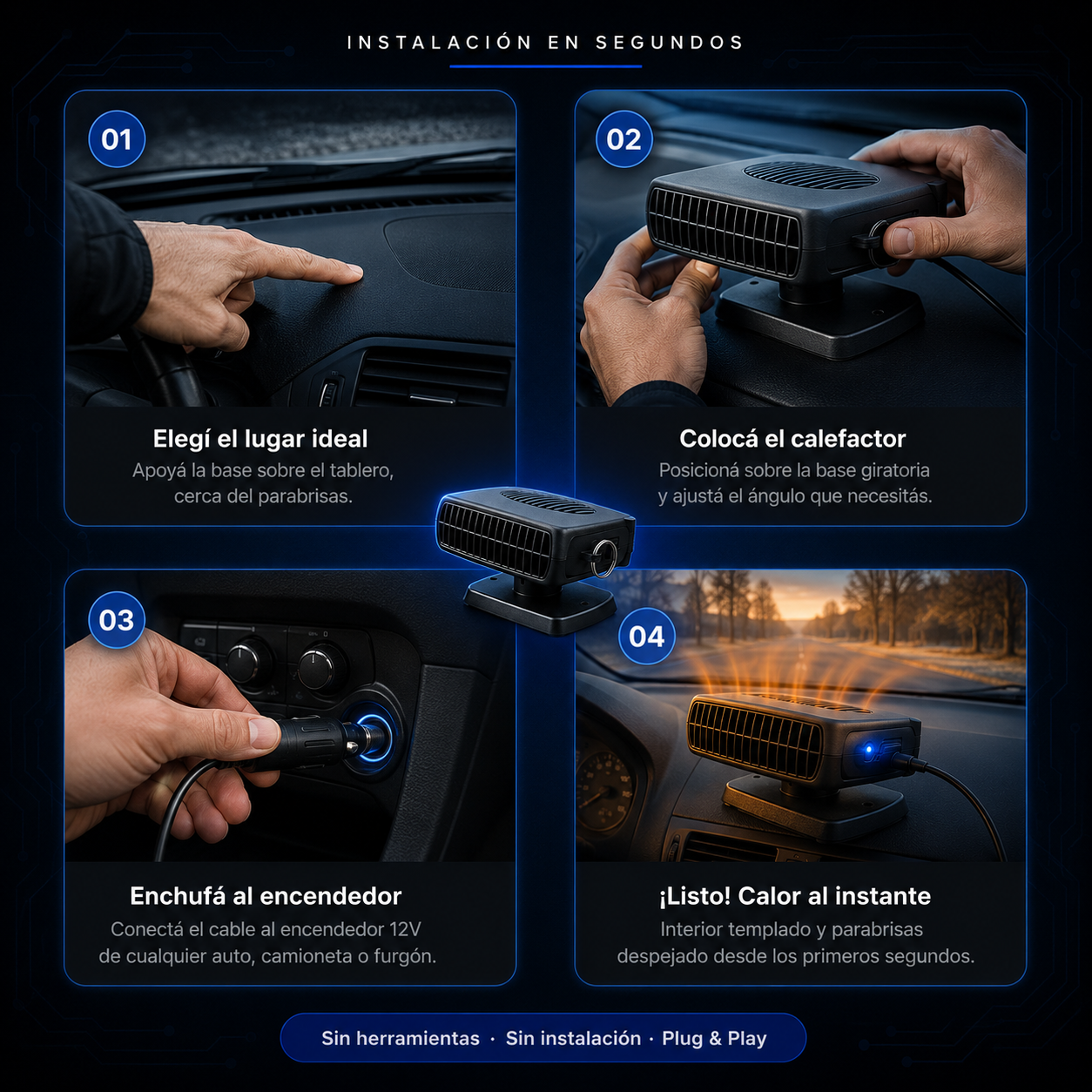 INSTALACIÓN EN SEGUNDOS

01

Elegí el lugar ideal

Apoyá la base sobre el tablero, cerca del parabrisas.

02

Colocá el calefactor

Posicioná sobre la base giratoria y ajustá el ángulo que necesitás.

03

Enchufá al encendedor

Conectá el cable al encendedor 12V de cualquier auto, camioneta o furgón.

04

¡Listo! Calor al instante

Interior templado y parabrisas despejado desde los primeros segundos.

Sin herramientas · Sin instalación · Plug & Play